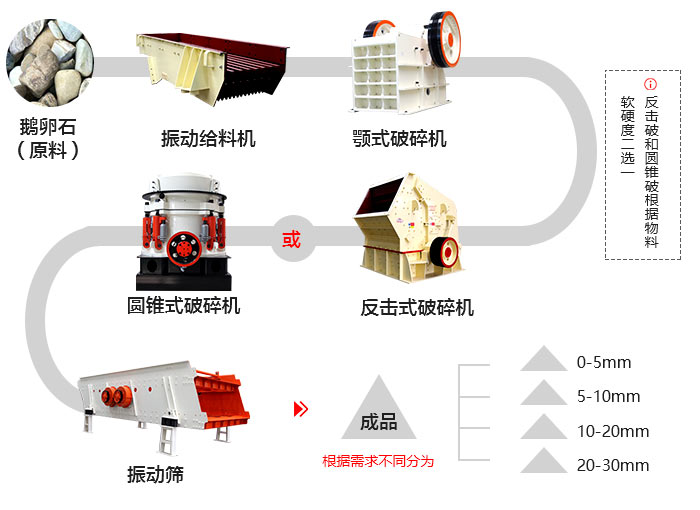 鹅卵石
（原料）

振动给料机

颚式破碎机

反击破和圆锥破根据物料软硬度二选一

圆锥式破碎机

或

反击式破碎机

振动筛

成品

根据需求不同分为

0-5mm

5-10mm

10-20mm

20-30mm